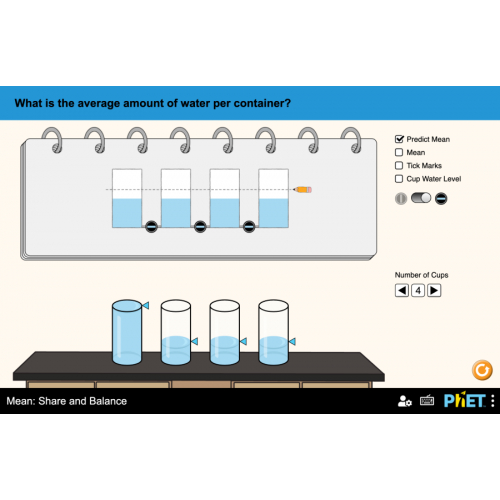 What is the average amount of water per container?

Predict Mean
Mean
Tick Marks
Cup Water Level

Number of Cups
4

Mean: Share and Balance

PhET